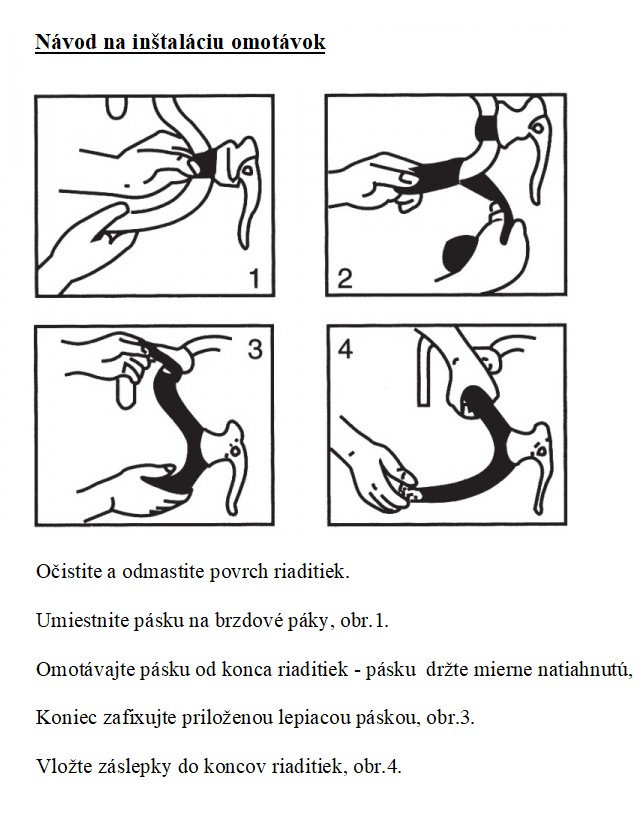 Návod na inštaláciu omotávok

1

2

3

4

Očistite a odmastite povrch riaditiek.

Umiestnite pásku na brzdové páky, obr.1.

Omotávajte pásku od konca riaditiek - pásku držte mierne natiahnutú,

Koniec zafixujte priloženou lepiacou páskou, obr.3.

Vložte záslepky do koncov riaditiek, obr.4.